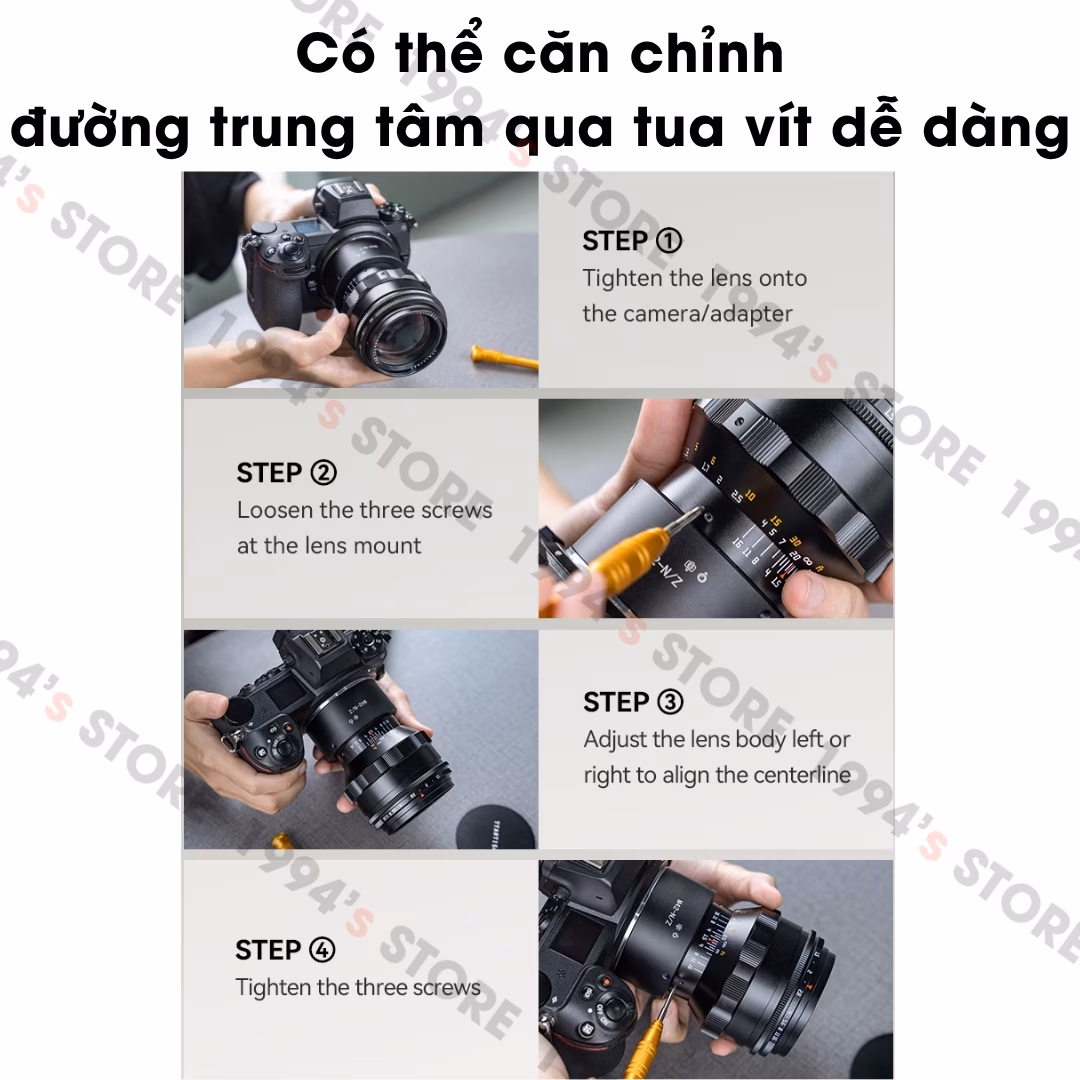 Có thể căn chỉnh đường trung tâm qua tua vít dễ dàng

STEP ①
Tighten the lens onto the camera/adapter

STEP ②
Loosen the three screws at the lens mount

STEP ③
Adjust the lens body left or right to align the centerline

STEP ④
Tighten the three screws

1994's STORE